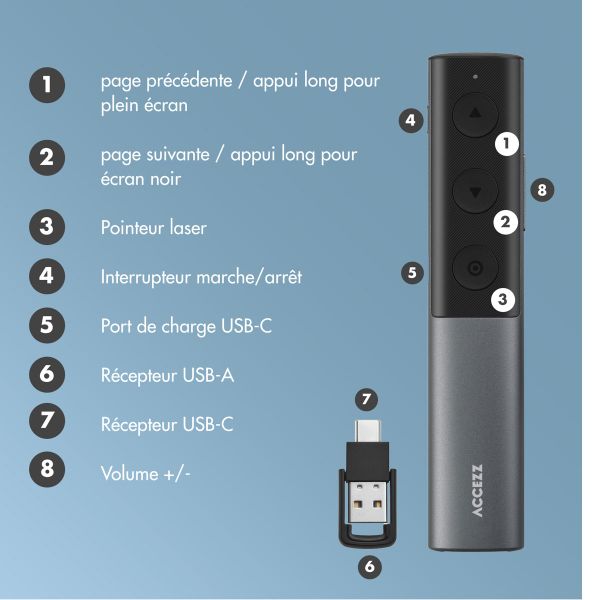 1 page précédente / appui long pour plein écran

2 page suivante / appui long pour écran noir

3 Pointeur laser

4 Interrupteur marche/arrêt

5 Port de charge USB-C

6 Récepteur USB-A

7 Récepteur USB-C

8 Volume +/-

4

1

8

2

5

3

7

ACCEZZ

6