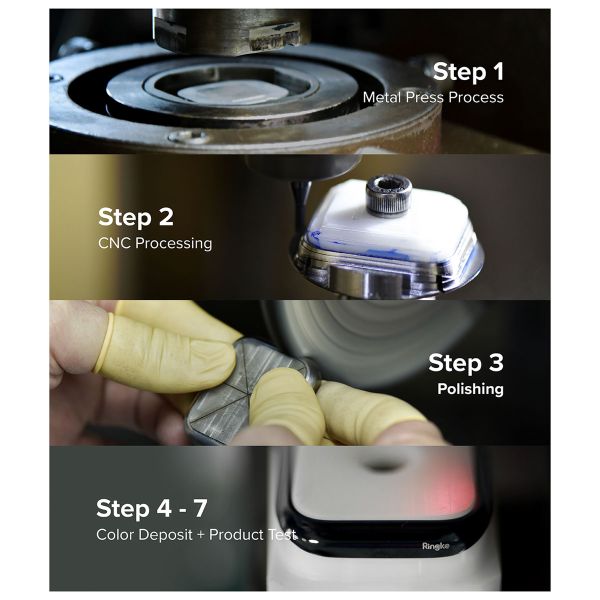 Step 1
Metal Press Process

Step 2
CNC Processing

Step 3
Polishing

Step 4 - 7
Color Deposit + Product Test

Ringke