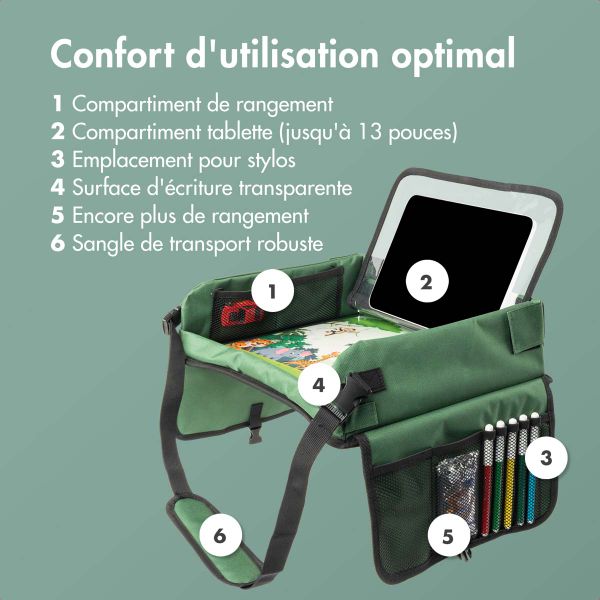 Confort d'utilisation optimal

1 Compartiment de rangement
2 Compartiment tablette (jusqu'à 13 pouces)
3 Emplacement pour stylos
4 Surface d'écriture transparente
5 Encore plus de rangement
6 Sangle de transport robuste

1
2
4
3
5
6