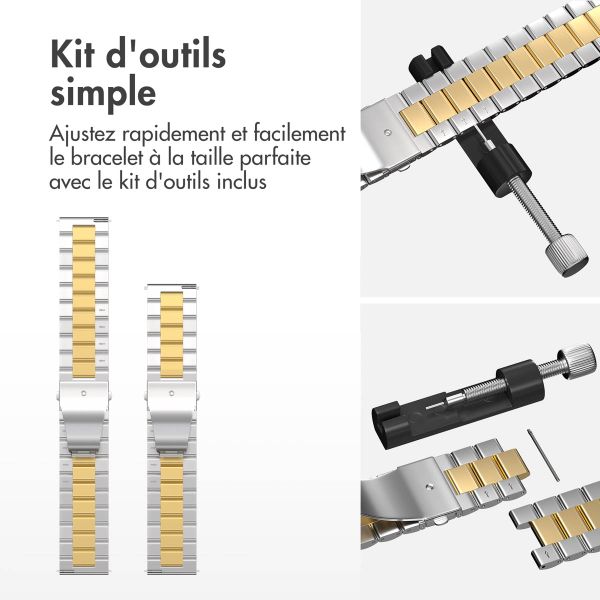 Kit d'outils simple

Ajustez rapidement et facilement le bracelet à la taille parfaite avec le kit d'outils inclus