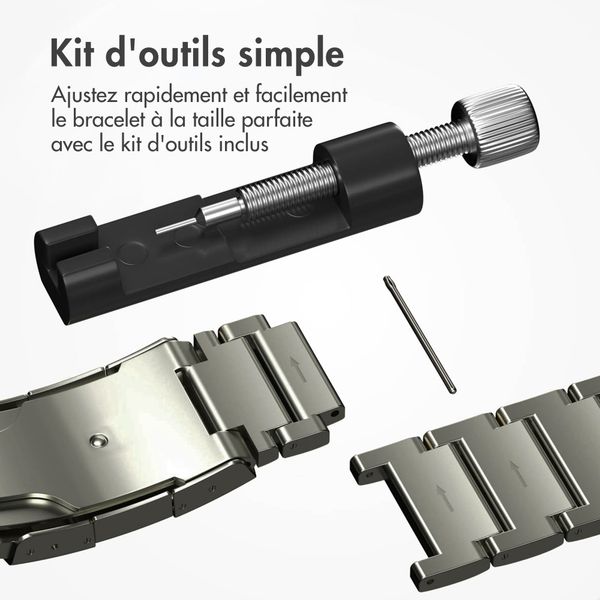 Kit d'outils simple

Ajustez rapidement et facilement le bracelet à la taille parfaite avec le kit d'outils inclus