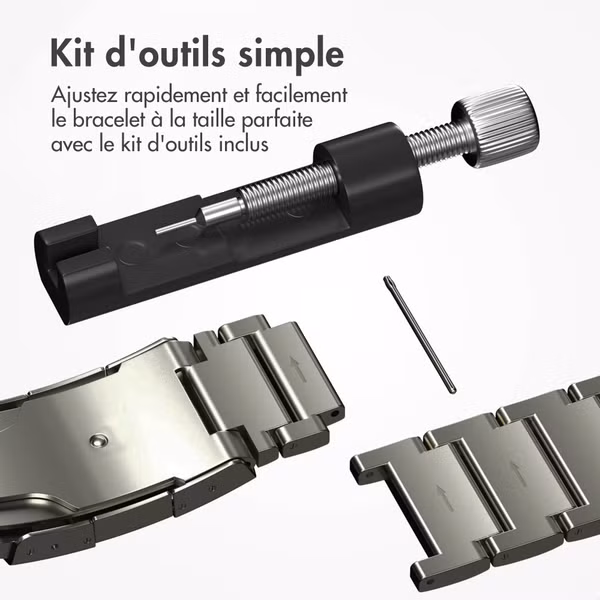 Kit d'outils simple

Ajustez rapidement et facilement le bracelet à la taille parfaite avec le kit d'outils inclus