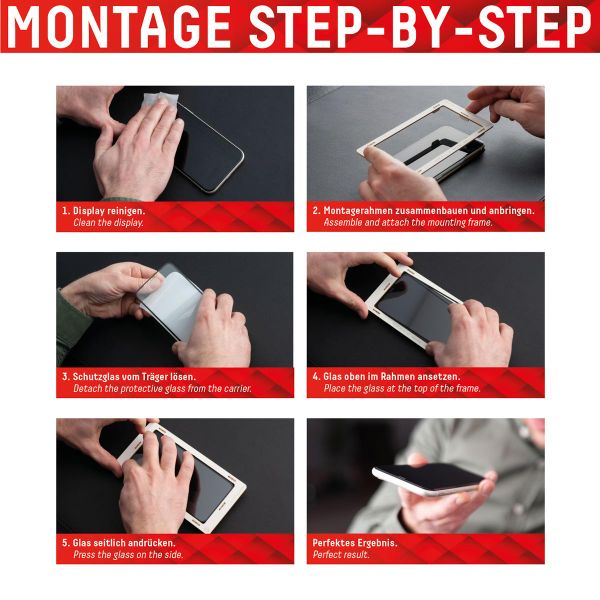 MONTAGE STEP-BY-STEP

1. Display reinigen.
Clean the display.

2. Montagerahmen zusammenbauen und anbringen.
Assemble and attach the mounting frame.

3. Schutzglas vom Träger lösen.
Detach the protective glass from the carrier.

4. Glas oben im Rahmen ansetzen.
Place the glass at the top of the frame.

5. Glas seitlich andrücken.
Press the glass on the side.

Perfektes Ergebnis.
Perfect result.