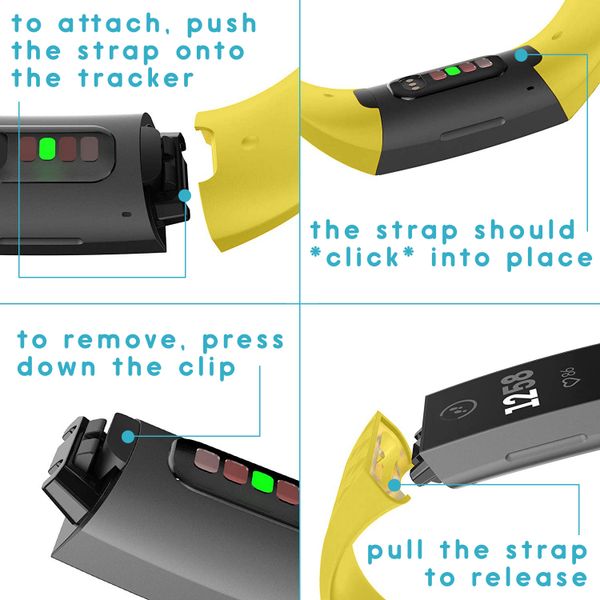 to attach, push the strap onto the tracker

the strap should *click* into place

to remove, press down the clip

12:58 86

pull the strap to release