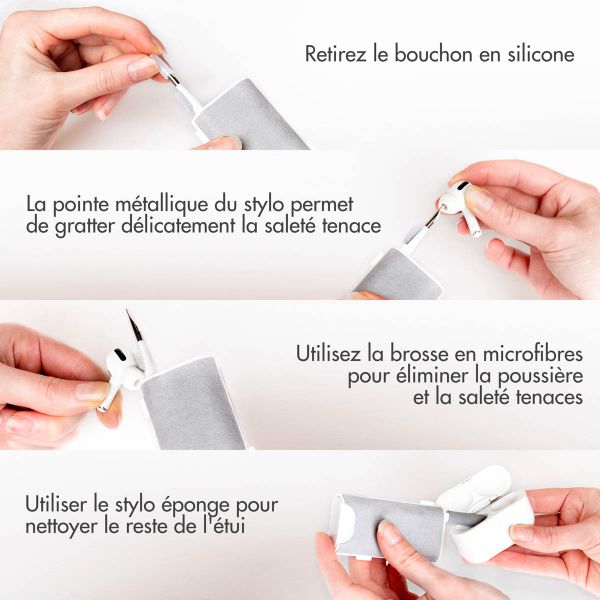 Retirez le bouchon en silicone

La pointe métallique du stylo permet de gratter délicatement la saleté tenace

Utilisez la brosse en microfibres pour éliminer la poussière et la saleté tenaces

Utiliser le stylo éponge pour nettoyer le reste de l'étui