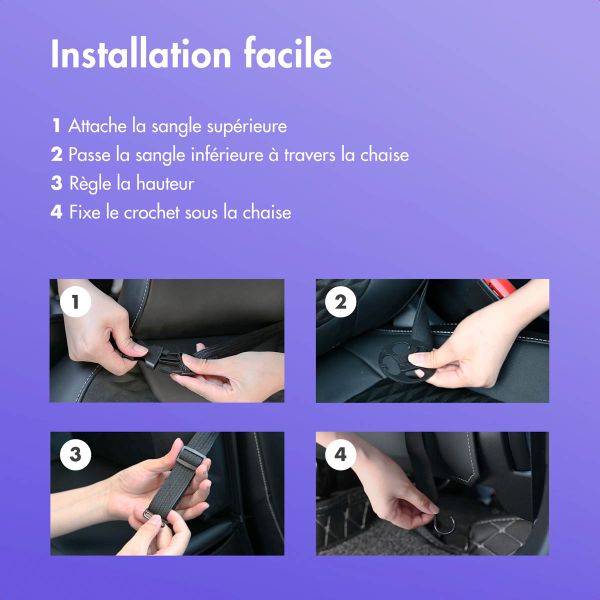 Installation facile

1 Attache la sangle supérieure
2 Passe la sangle inférieure à travers la chaise
3 Règle la hauteur
4 Fixe le crochet sous la chaise

1

2

3

4