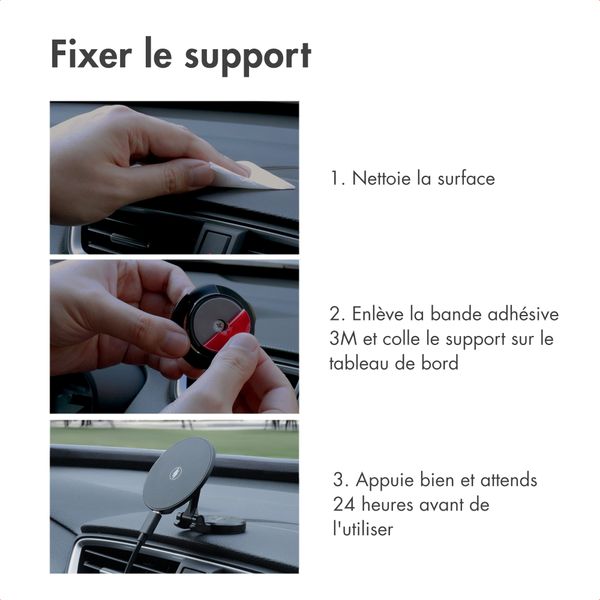 Fixer le support

1. Nettoie la surface

2. Enlève la bande adhésive 3M et colle le support sur le tableau de bord

3. Appuie bien et attends 24 heures avant de l'utiliser